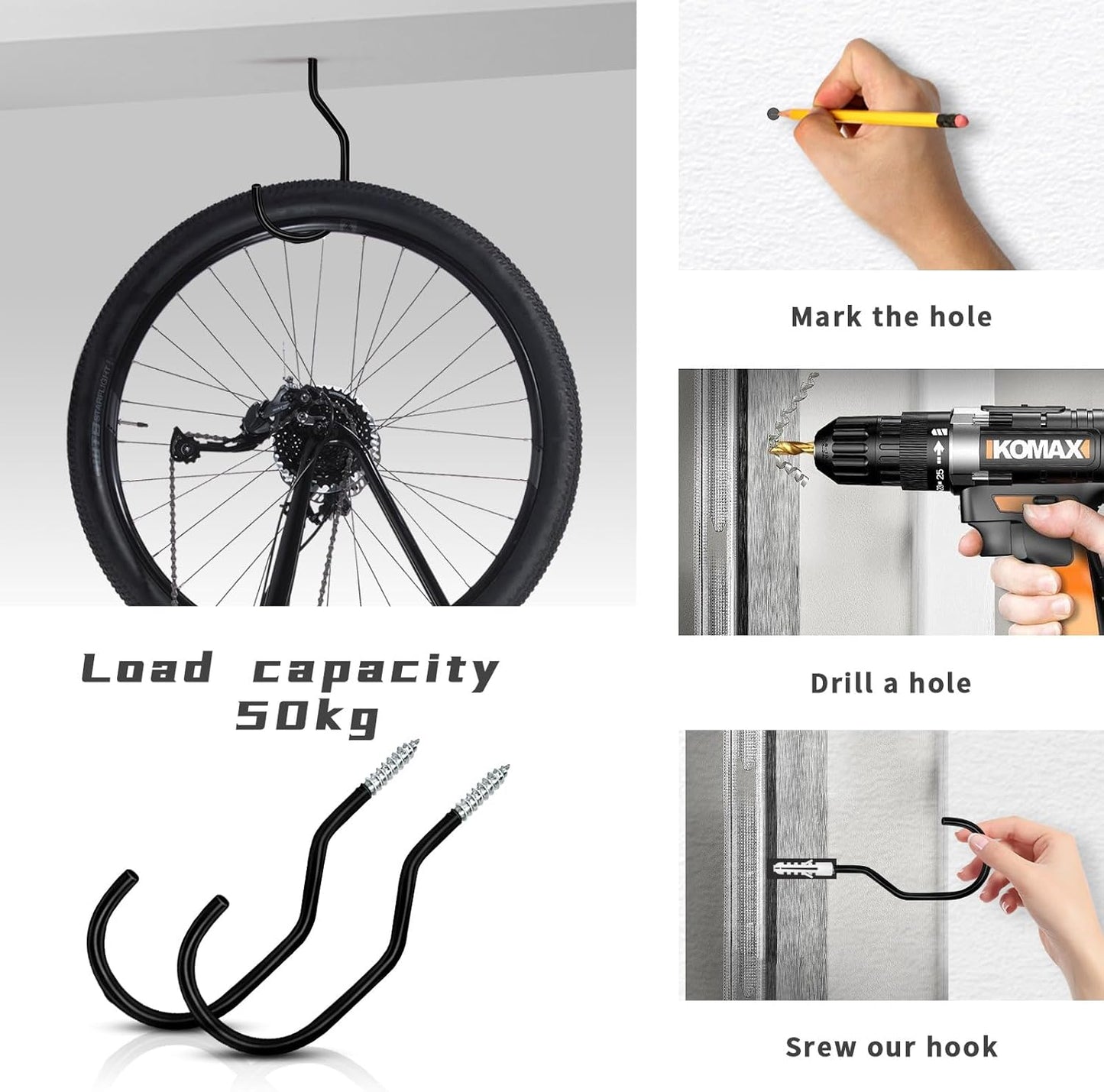 Load capacity
50kg

Mark the hole

KOMAX

Drill a hole

Srew our hook